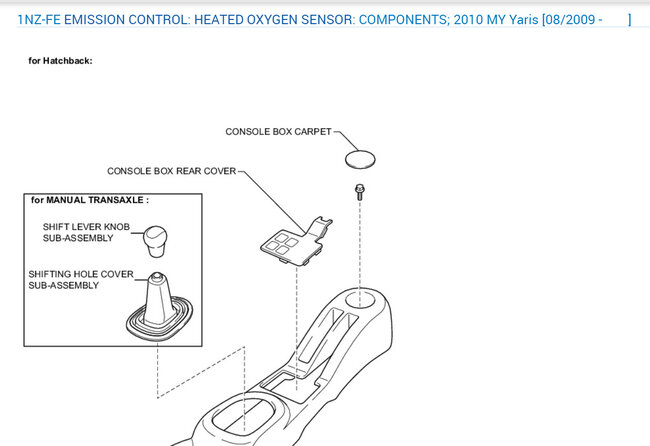 1NZ-FE EMISSION CONTROL: HEATED OXYGEN SENSOR: COMPONENTS; 2010 MY Yaris [08/2009 - ]

for Hatchback:

CONSOLE BOX CARPET

CONSOLE BOX REAR COVER

for MANUAL TRANSAXLE :

SHIFT LEVER KNOB SUB-ASSEMBLY

SHIFTING HOLE COVER SUB-ASSEMBLY