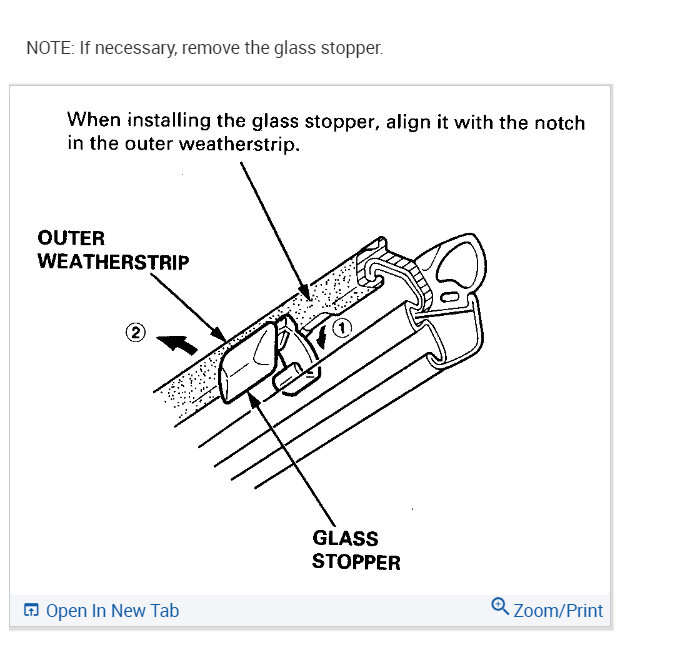 NOTE: If necessary, remove the glass stopper.

When installing the glass stopper, align it with the notch in the outer weatherstrip.

OUTER WEATHERSTRIP

②

①

GLASS STOPPER

Open In New Tab

Zoom/Print