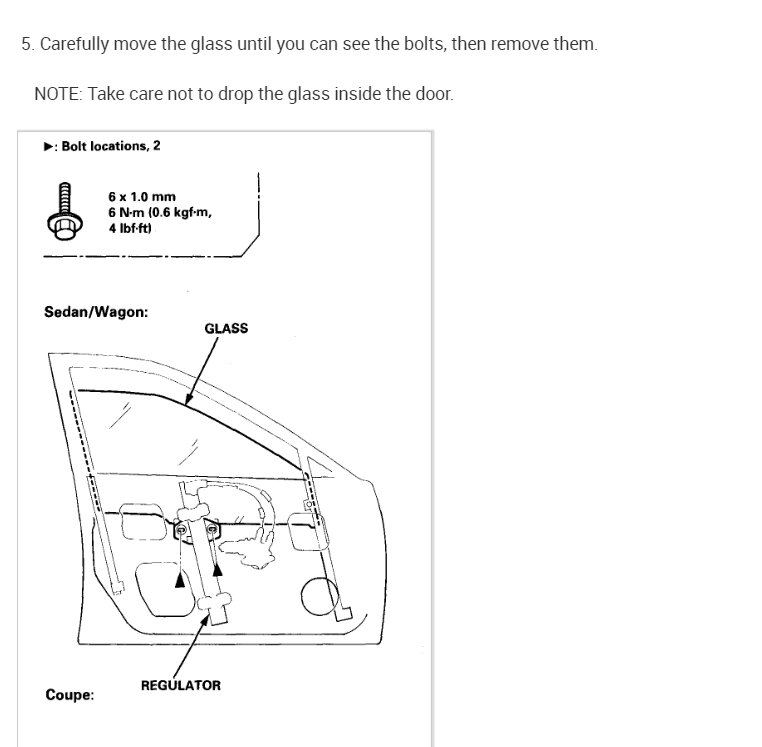 5. Carefully move the glass until you can see the bolts, then remove them.

NOTE: Take care not to drop the glass inside the door.

▶: Bolt locations, 2

6 x 1.0 mm
6 N·m (0.6 kgf·m, 4 lbf·ft)

Sedan/Wagon:

GLASS

REGULATOR

Coupe: