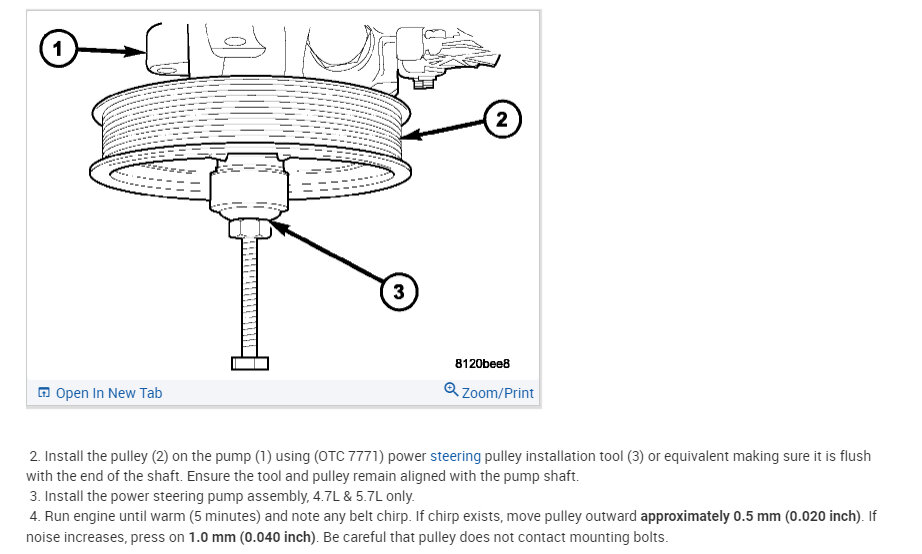 1

2

3

8120bee8

Open In New Tab

Zoom/Print

2. Install the pulley (2) on the pump (1) using (OTC 7771) power steering pulley installation tool (3) or equivalent making sure it is flush with the end of the shaft. Ensure the tool and pulley remain aligned with the pump shaft.
3. Install the power steering pump assembly, 4.7L & 5.7L only.
4. Run engine until warm (5 minutes) and note any belt chirp. If chirp exists, move pulley outward approximately 0.5 mm (0.020 inch). If noise increases, press on 1.0 mm (0.040 inch). Be careful that pulley does not contact mounting bolts.