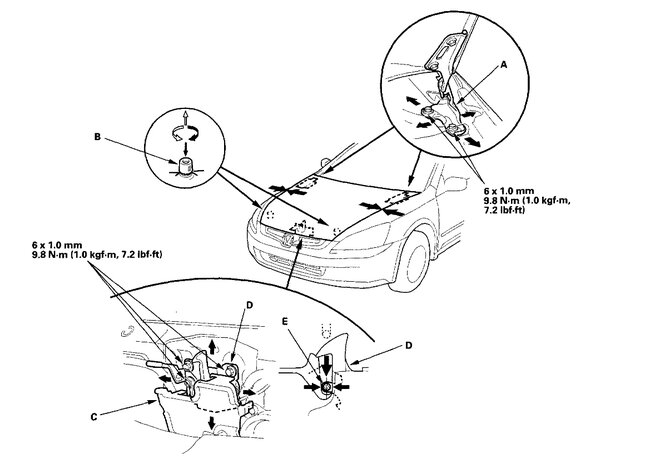 A

B

6 x 1.0 mm
9.8 N·m (1.0 kgf·m, 7.2 lbf·ft)

6 x 1.0 mm
9.8 N·m (1.0 kgf·m, 7.2 lbf·ft)

D

E

D

C