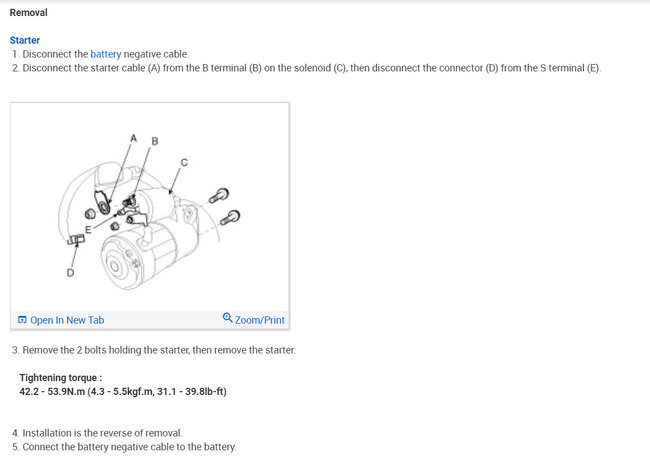 Removal

Starter
1. Disconnect the battery negative cable.
2. Disconnect the starter cable (A) from the B terminal (B) on the solenoid (C), then disconnect the connector (D) from the S terminal (E).

A B C E D

Open In New Tab
Zoom/Print

3. Remove the 2 bolts holding the starter, then remove the starter.

Tightening torque :
42.2 - 53.9N.m (4.3 - 5.5kgf.m, 31.1 - 39.8lb-ft)

4. Installation is the reverse of removal.
5. Connect the battery negative cable to the battery.