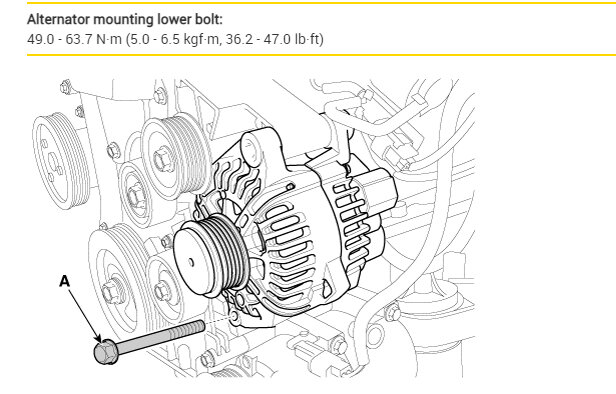 Alternator mounting lower bolt:
49.0 - 63.7 N·m (5.0 - 6.5 kgf·m, 36.2 - 47.0 lb·ft)

A