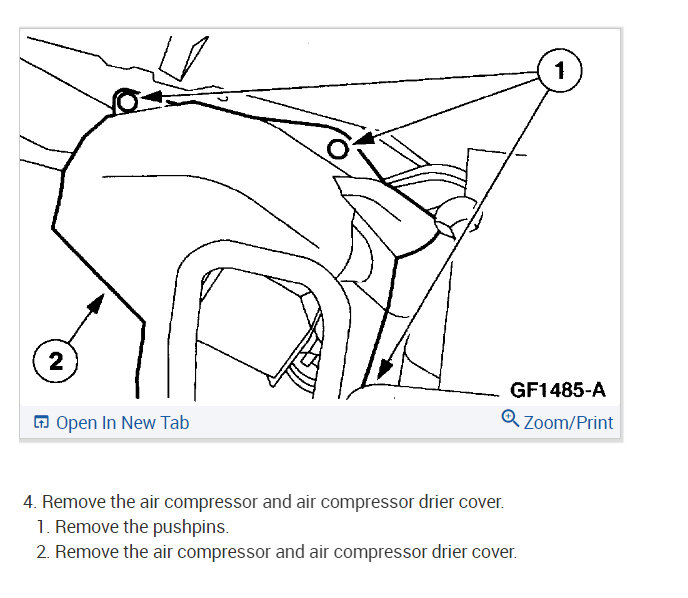 1

2

GF1485-A

Open In New Tab

Zoom/Print

4. Remove the air compressor and air compressor drier cover.

1. Remove the pushpins.

2. Remove the air compressor and air compressor drier cover.