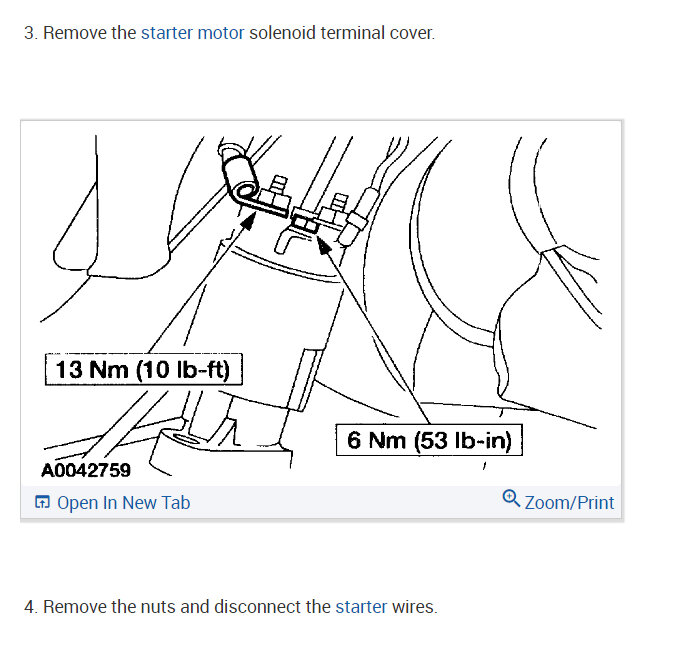 3. Remove the starter motor solenoid terminal cover.

13 Nm (10 lb-ft)

6 Nm (53 lb-in)

A0042759

Open In New Tab

Zoom/Print

4. Remove the nuts and disconnect the starter wires.