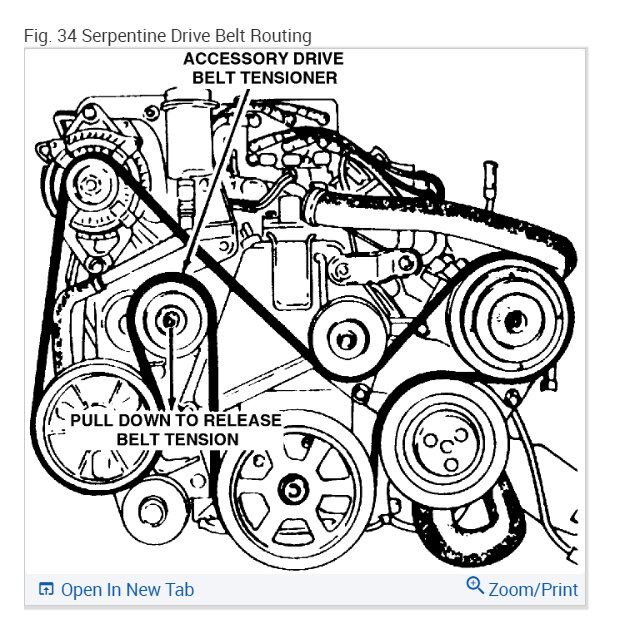 Fig. 34 Serpentine Drive Belt Routing

ACCESSORY DRIVE BELT TENSIONER

PULL DOWN TO RELEASE BELT TENSION

Open In New Tab

Zoom/Print