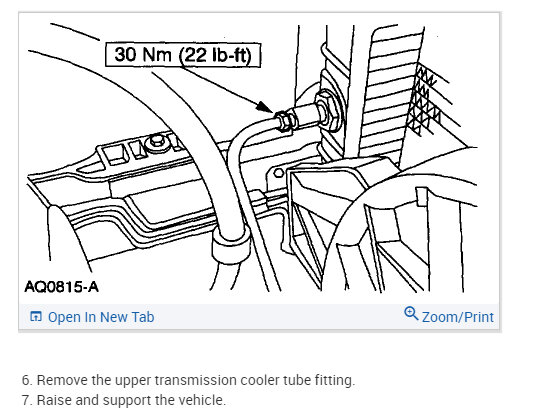 30 Nm (22 lb-ft)

AQ0815-A

Open In New Tab

Zoom/Print

6. Remove the upper transmission cooler tube fitting.
7. Raise and support the vehicle.