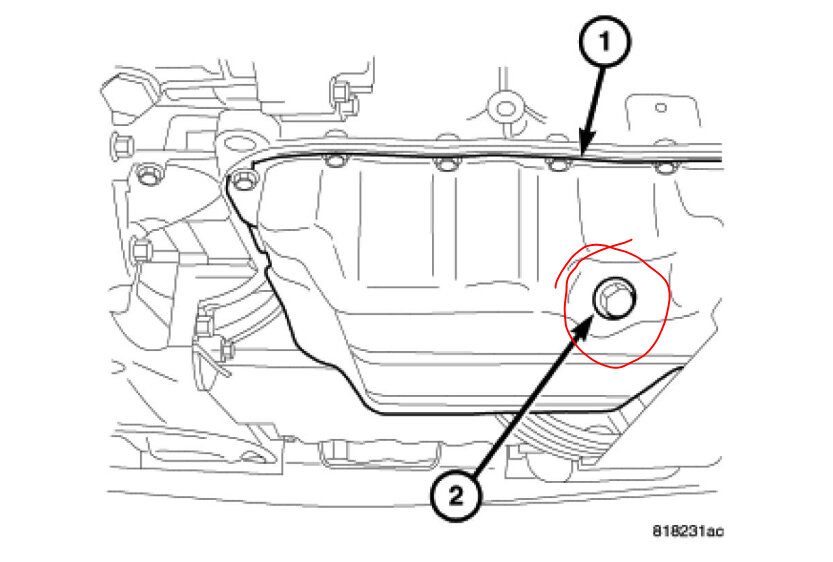 1
2
818231ac