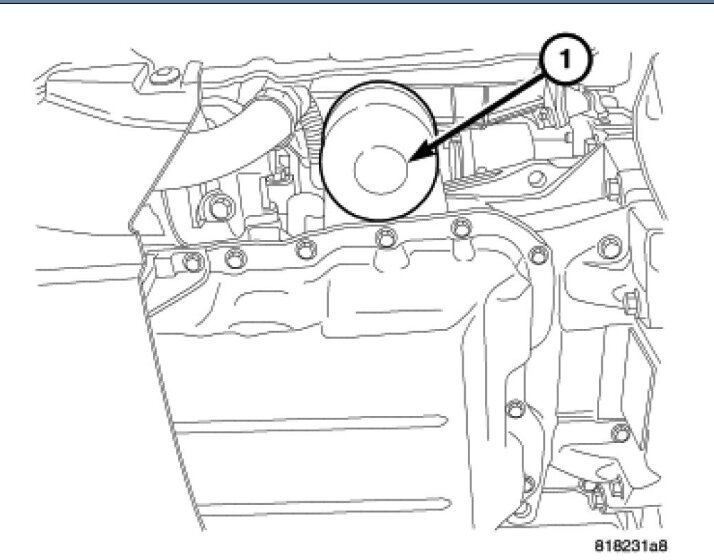 1

818231a8