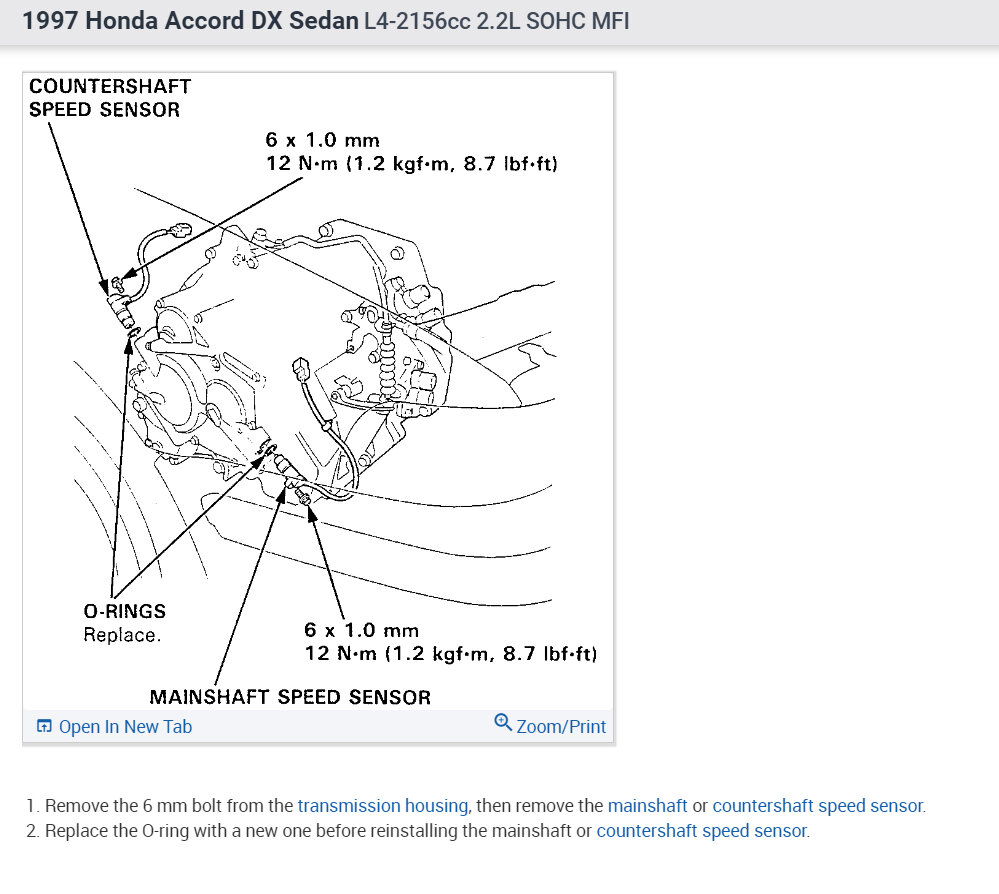 1997 Honda Accord DX Sedan L4-2156cc 2.2L SOHC MFI

COUNTERSHAFT SPEED SENSOR

6 x 1.0 mm
12 N·m (1.2 kgf·m, 8.7 lbf·ft)

O-RINGS
Replace.

6 x 1.0 mm
12 N·m (1.2 kgf·m, 8.7 lbf·ft)

MAINSHAFT SPEED SENSOR

Open In New Tab

Zoom/Print

1. Remove the 6 mm bolt from the transmission housing, then remove the mainshaft or countershaft speed sensor.
2. Replace the O-ring with a new one before reinstalling the mainshaft or countershaft speed sensor.