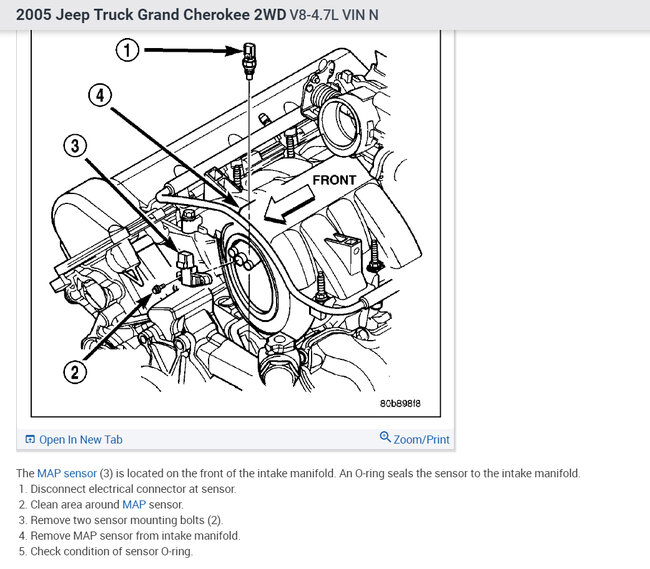 2005 Jeep Truck Grand Cherokee 2WD V8-4.7L VIN N

1

4

3

FRONT

2

80b898f8

Open In New Tab

Zoom/Print

The MAP sensor (3) is located on the front of the intake manifold. An O-ring seals the sensor to the intake manifold.

1. Disconnect electrical connector at sensor.
2. Clean area around MAP sensor.
3. Remove two sensor mounting bolts (2).
4. Remove MAP sensor from intake manifold.
5. Check condition of sensor O-ring.