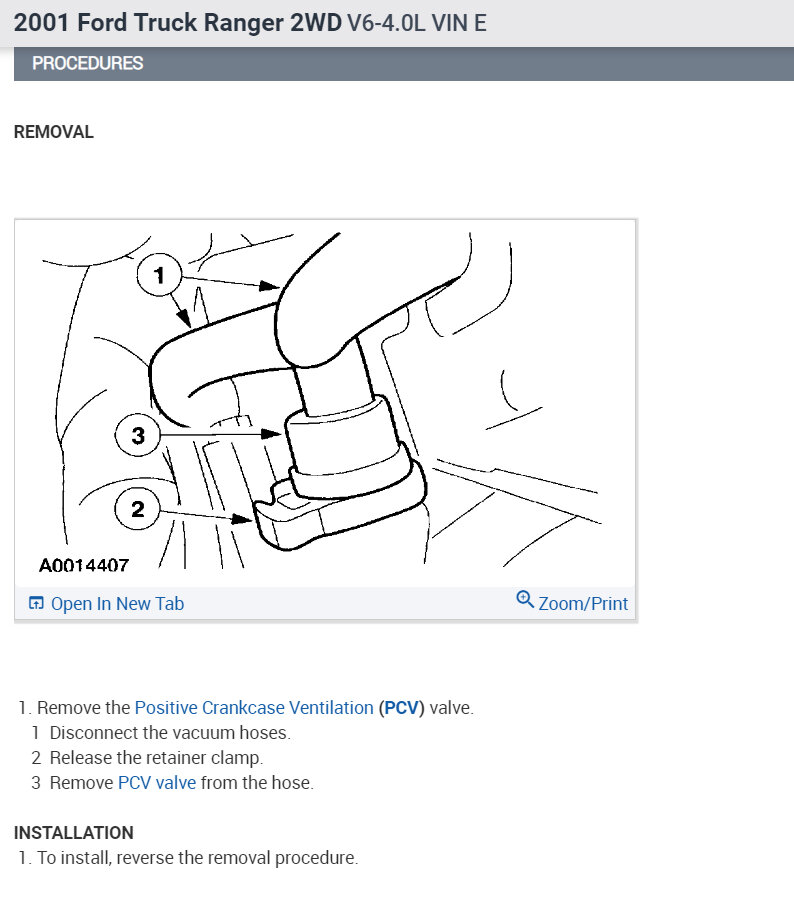 2001 Ford Truck Ranger 2WD V6-4.0L VIN E

PROCEDURES

REMOVAL

1
3
2
A0014407

Open In New Tab
Zoom/Print

1. Remove the Positive Crankcase Ventilation (PCV) valve.
1 Disconnect the vacuum hoses.
2 Release the retainer clamp.
3 Remove PCV valve from the hose.

INSTALLATION
1. To install, reverse the removal procedure.