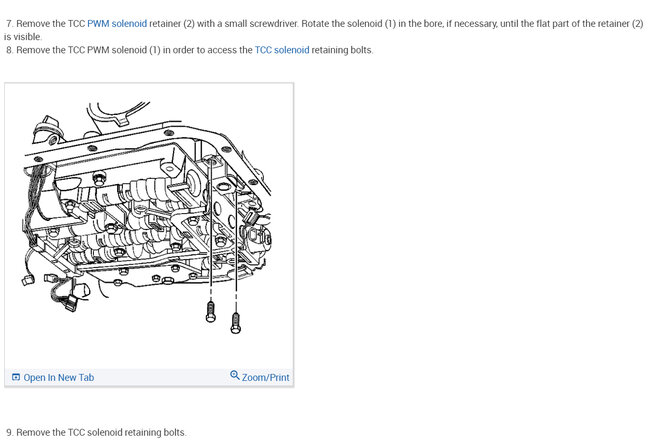 7. Remove the TCC PWM solenoid retainer (2) with a small screwdriver. Rotate the solenoid (1) in the bore, if necessary, until the flat part of the retainer (2) is visible.
8. Remove the TCC PWM solenoid (1) in order to access the TCC solenoid retaining bolts.

Open In New Tab

Zoom/Print

9. Remove the TCC solenoid retaining bolts.