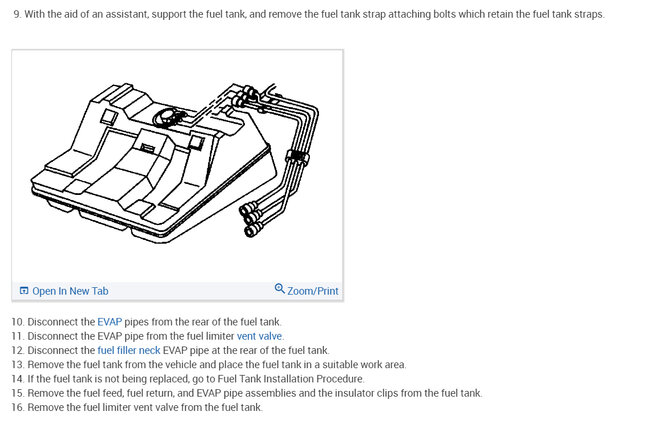 9. With the aid of an assistant, support the fuel tank, and remove the fuel tank strap attaching bolts which retain the fuel tank straps.

Open In New Tab

Zoom/Print

10. Disconnect the EVAP pipes from the rear of the fuel tank.
11. Disconnect the EVAP pipe from the fuel limiter vent valve.
12. Disconnect the fuel filler neck EVAP pipe at the rear of the fuel tank.
13. Remove the fuel tank from the vehicle and place the fuel tank in a suitable work area.
14. If the fuel tank is not being replaced, go to Fuel Tank Installation Procedure.
15. Remove the fuel feed, fuel return, and EVAP pipe assemblies and the insulator clips from the fuel tank.
16. Remove the fuel limiter vent valve from the fuel tank.