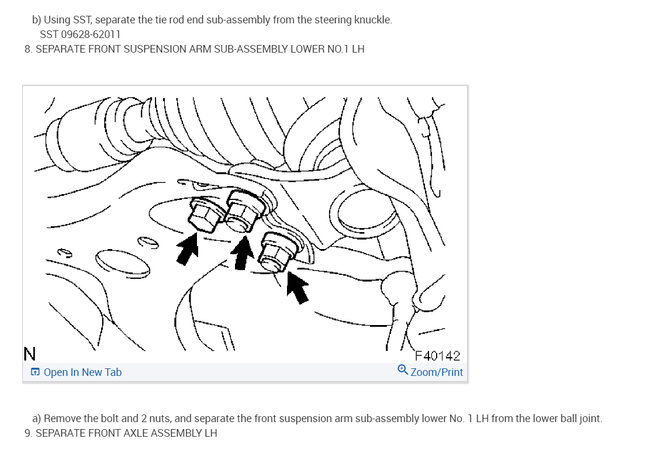 b) Using SST, separate the tie rod end sub-assembly from the steering knuckle.
SST 09628-62011
8. SEPARATE FRONT SUSPENSION ARM SUB-ASSEMBLY LOWER NO.1 LH

N
F40142
Open In New Tab
Zoom/Print

a) Remove the bolt and 2 nuts, and separate the front suspension arm sub-assembly lower No. 1 LH from the lower ball joint.
9. SEPARATE FRONT AXLE ASSEMBLY LH