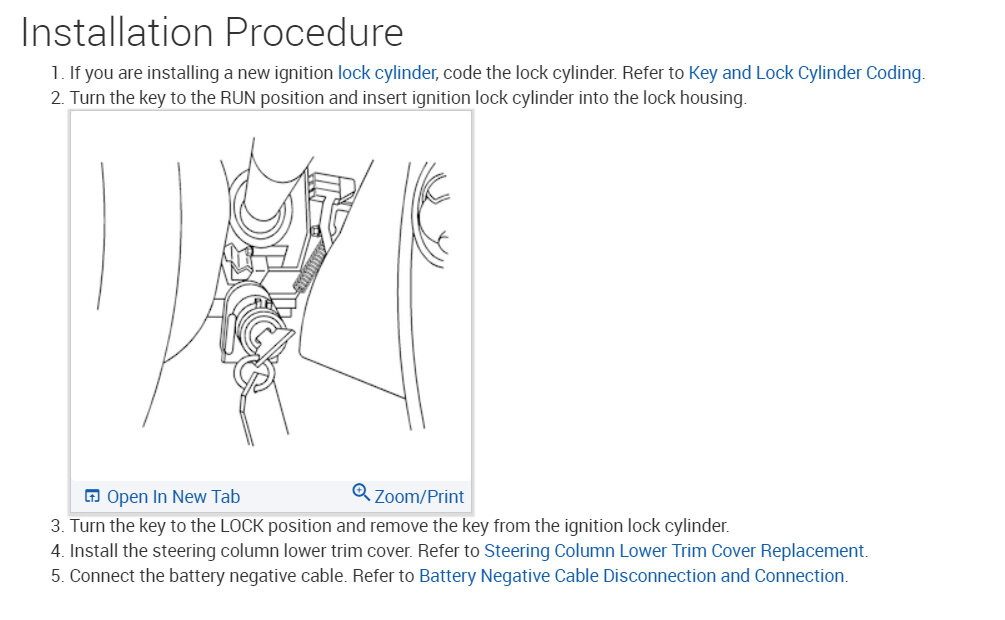 Installation Procedure

1. If you are installing a new ignition lock cylinder, code the lock cylinder. Refer to Key and Lock Cylinder Coding.
2. Turn the key to the RUN position and insert ignition lock cylinder into the lock housing.

Open In New Tab
Zoom/Print

3. Turn the key to the LOCK position and remove the key from the ignition lock cylinder.
4. Install the steering column lower trim cover. Refer to Steering Column Lower Trim Cover Replacement.
5. Connect the battery negative cable. Refer to Battery Negative Cable Disconnection and Connection.