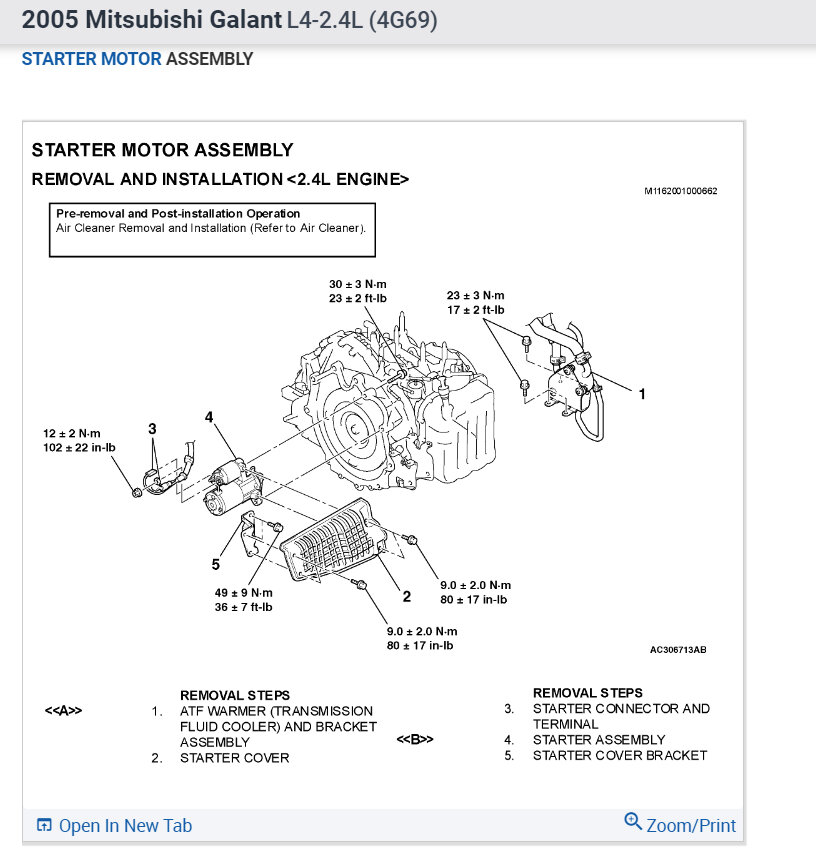 2005 Mitsubishi Galant L4-2.4L (4G69)

STARTER MOTOR ASSEMBLY

STARTER MOTOR ASSEMBLY

REMOVAL AND INSTALLATION <2.4L ENGINE>

M1162001000662

Pre-removal and Post-installation Operation
Air Cleaner Removal and Installation (Refer to Air Cleaner).

30 ± 3 N·m
23 ± 2 ft-lb

23 ± 3 N·m
17 ± 2 ft-lb

1

12 ± 2 N·m
102 ± 22 in-lb

3

4

5

49 ± 9 N·m
36 ± 7 ft-lb

2

9.0 ± 2.0 N·m
80 ± 17 in-lb

9.0 ± 2.0 N·m
80 ± 17 in-lb

AC306713AB

REMOVAL STEPS
<<A>> 1. ATF WARMER (TRANSMISSION FLUID COOLER) AND BRACKET ASSEMBLY
2. STARTER COVER

REMOVAL STEPS
3. STARTER CONNECTOR AND TERMINAL
<<B>> 4. STARTER ASSEMBLY
5. STARTER COVER BRACKET

Open In New Tab

Zoom/Print