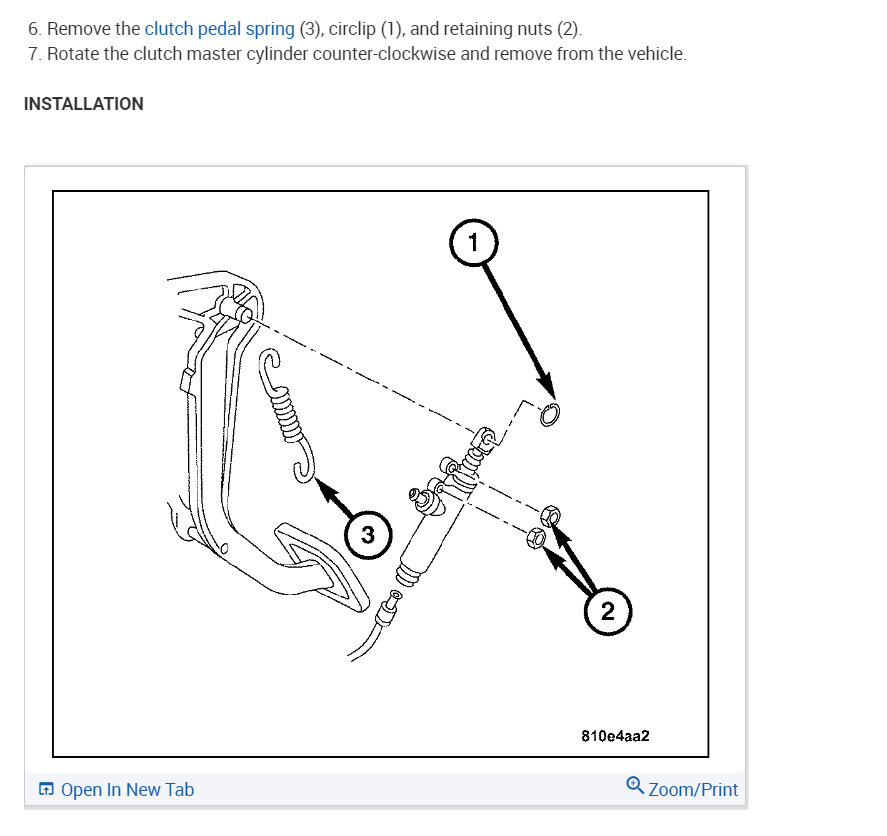 6. Remove the clutch pedal spring (3), circlip (1), and retaining nuts (2).
7. Rotate the clutch master cylinder counter-clockwise and remove from the vehicle.

INSTALLATION

1

3

2

810e4aa2

Open In New Tab

Zoom/Print