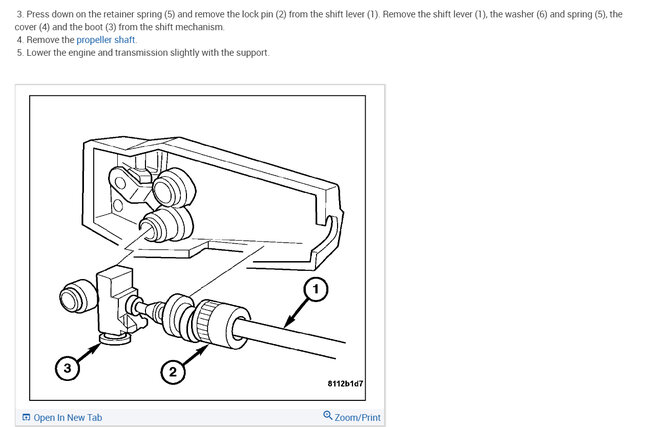 3. Press down on the retainer spring (5) and remove the lock pin (2) from the shift lever (1). Remove the shift lever (1), the washer (6) and spring (5), the cover (4) and the boot (3) from the shift mechanism.
4. Remove the propeller shaft.
5. Lower the engine and transmission slightly with the support.

1
3
2
8112b1d7

Open In New Tab
Zoom/Print