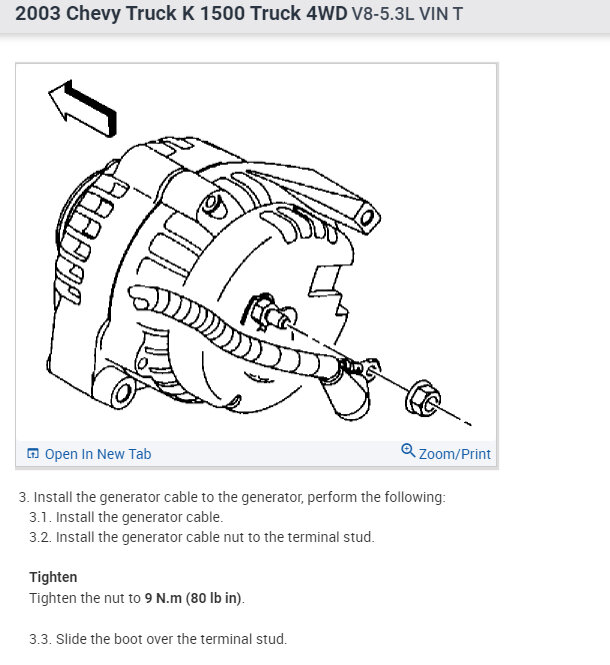 2003 Chevy Truck K 1500 Truck 4WD V8-5.3L VIN T

Open In New Tab

Zoom/Print

3. Install the generator cable to the generator, perform the following:
3.1. Install the generator cable.
3.2. Install the generator cable nut to the terminal stud.

Tighten
Tighten the nut to 9 N.m (80 lb in).

3.3. Slide the boot over the terminal stud.