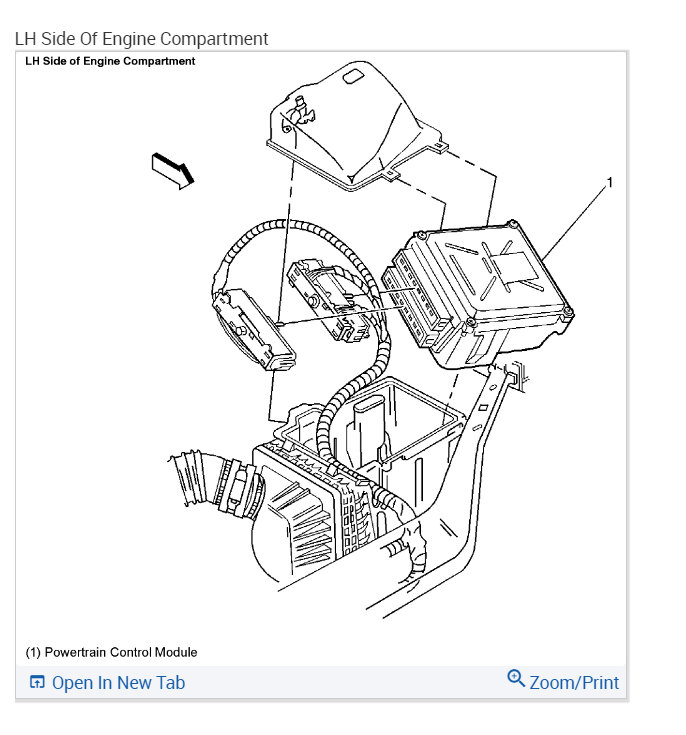 LH Side Of Engine Compartment

LH Side of Engine Compartment

1

(1) Powertrain Control Module

Open In New Tab

Zoom/Print