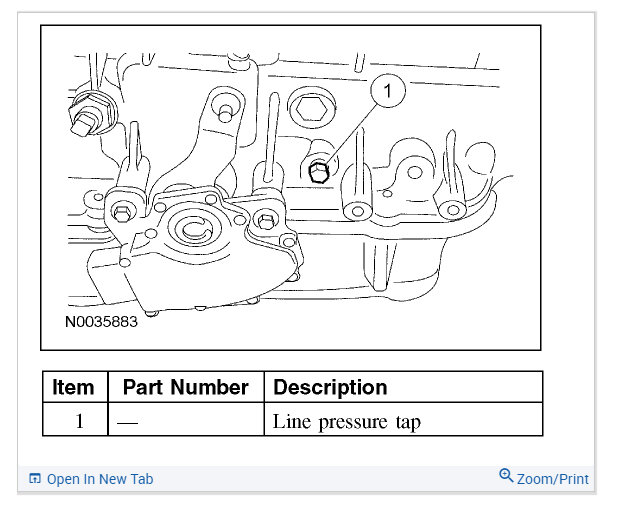 1

N0035883

| Item | Part Number | Description |
|---|---|---|
| 1 | — | Line pressure tap |

Open In New Tab

Zoom/Print