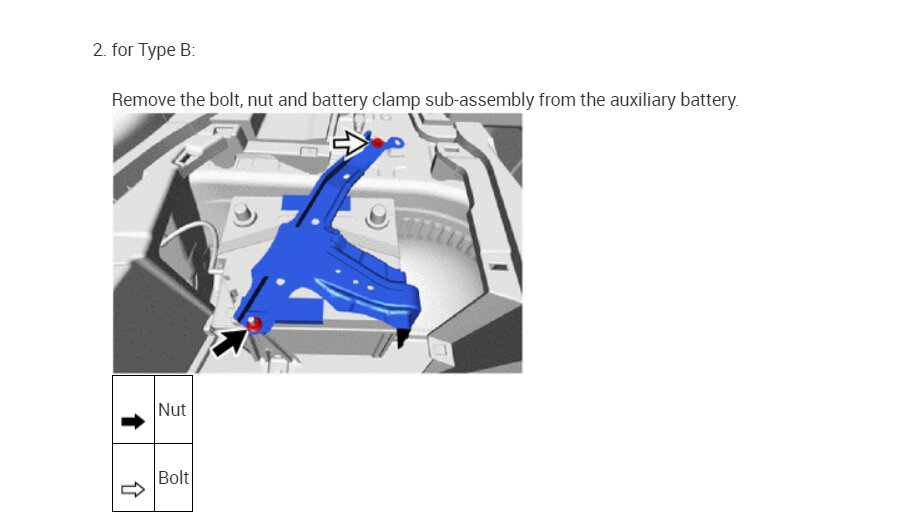 2. for Type B:

Remove the bolt, nut and battery clamp sub-assembly from the auxiliary battery.

| | |
|---|---|
| ➡ | Nut |
| ⇨ | Bolt |