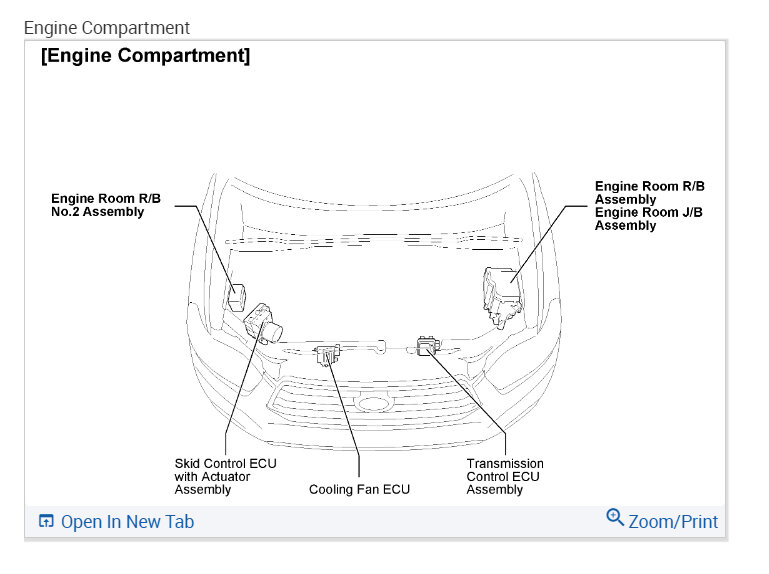 Engine Compartment

[Engine Compartment]

Engine Room R/B No.2 Assembly

Engine Room R/B Assembly
Engine Room J/B Assembly

Skid Control ECU with Actuator Assembly

Cooling Fan ECU

Transmission Control ECU Assembly

Open In New Tab

Zoom/Print