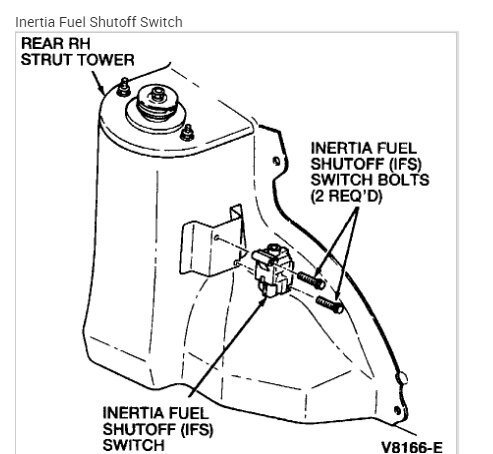 Inertia Fuel Shutoff Switch

REAR RH STRUT TOWER

INERTIA FUEL SHUTOFF (IFS) SWITCH BOLTS (2 REQ'D)

INERTIA FUEL SHUTOFF (IFS) SWITCH

V8166-E