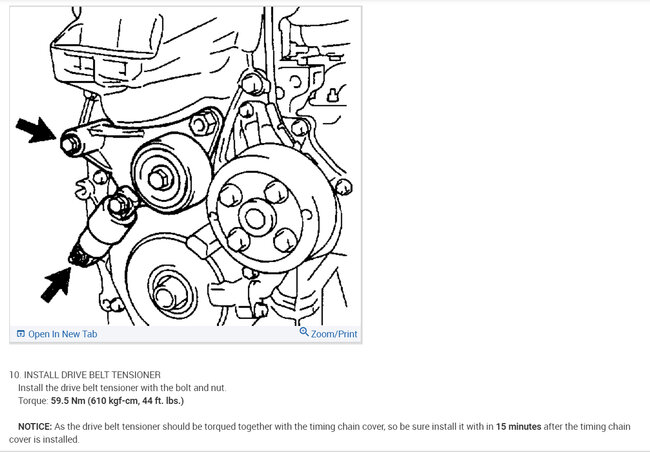 Open In New Tab

Zoom/Print

10. INSTALL DRIVE BELT TENSIONER

Install the drive belt tensioner with the bolt and nut.

Torque: 59.5 Nm (610 kgf-cm, 44 ft. lbs.)

NOTICE: As the drive belt tensioner should be torqued together with the timing chain cover, so be sure install it with in 15 minutes after the timing chain cover is installed.