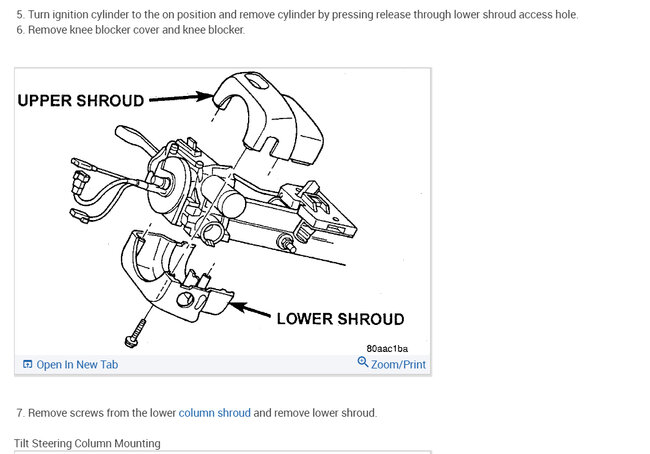 5. Turn ignition cylinder to the on position and remove cylinder by pressing release through lower shroud access hole.
6. Remove knee blocker cover and knee blocker.

UPPER SHROUD

LOWER SHROUD

80aac1ba

Open In New Tab

Zoom/Print

7. Remove screws from the lower column shroud and remove lower shroud.

Tilt Steering Column Mounting