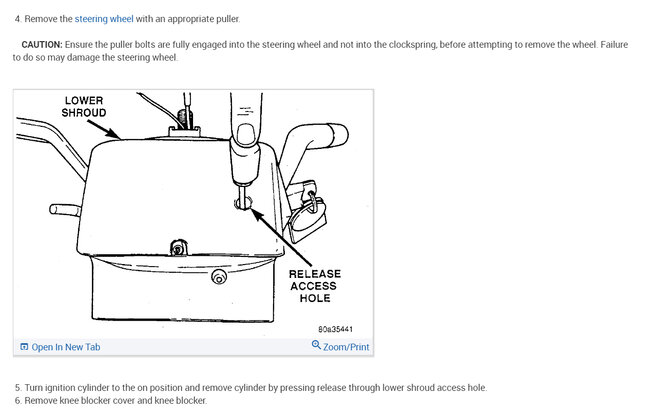 4. Remove the steering wheel with an appropriate puller.

CAUTION: Ensure the puller bolts are fully engaged into the steering wheel and not into the clockspring, before attempting to remove the wheel. Failure to do so may damage the steering wheel.

LOWER SHROUD

RELEASE ACCESS HOLE

80a35441

Open In New Tab

Zoom/Print

5. Turn ignition cylinder to the on position and remove cylinder by pressing release through lower shroud access hole.
6. Remove knee blocker cover and knee blocker.