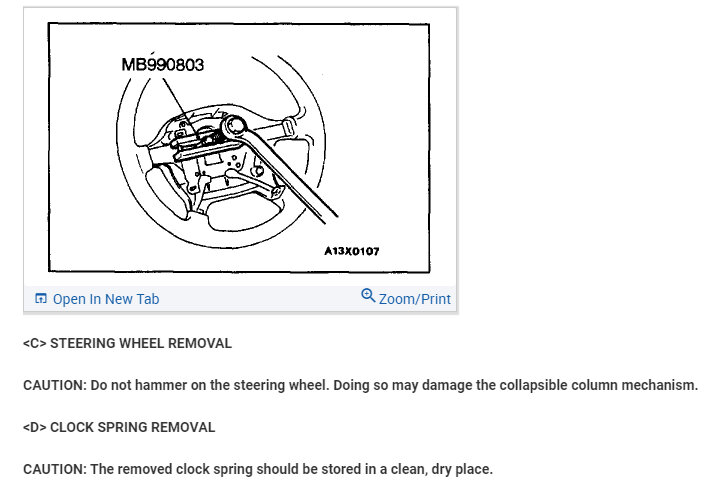 MB990803

A13X0107

Open In New Tab

Zoom/Print

<C> STEERING WHEEL REMOVAL

CAUTION: Do not hammer on the steering wheel. Doing so may damage the collapsible column mechanism.

<D> CLOCK SPRING REMOVAL

CAUTION: The removed clock spring should be stored in a clean, dry place.