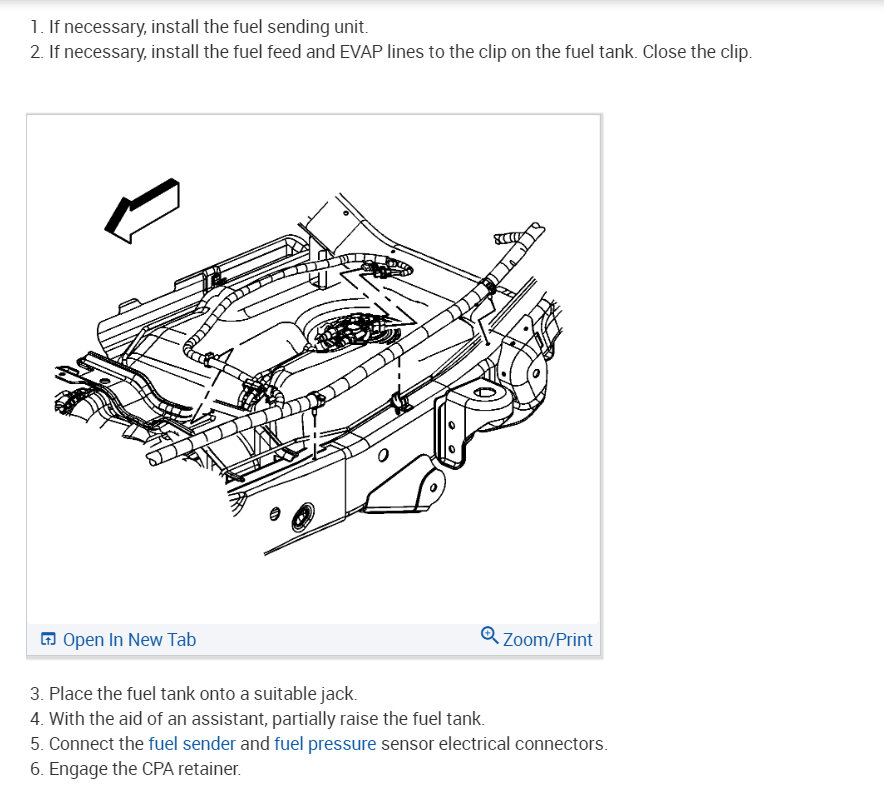 1. If necessary, install the fuel sending unit.
2. If necessary, install the fuel feed and EVAP lines to the clip on the fuel tank. Close the clip.

Open In New Tab
Zoom/Print

3. Place the fuel tank onto a suitable jack.
4. With the aid of an assistant, partially raise the fuel tank.
5. Connect the fuel sender and fuel pressure sensor electrical connectors.
6. Engage the CPA retainer.