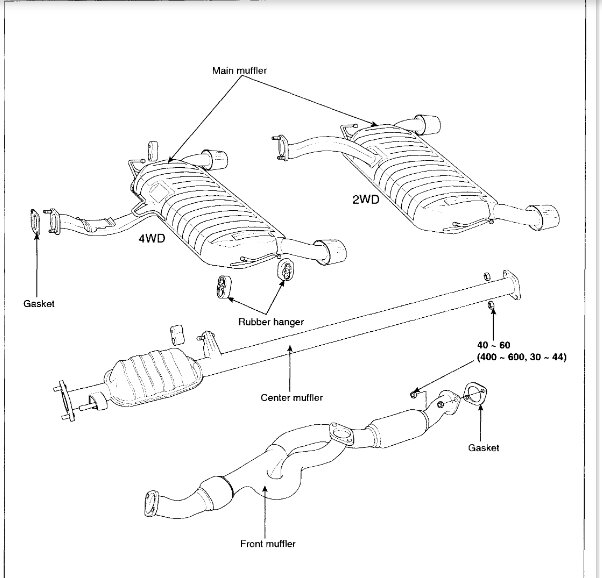 Main muffler

2WD

4WD

Gasket

Rubber hanger

40 ~ 60
(400 ~ 600, 30 ~ 44)

Center muffler

Gasket

Front muffler