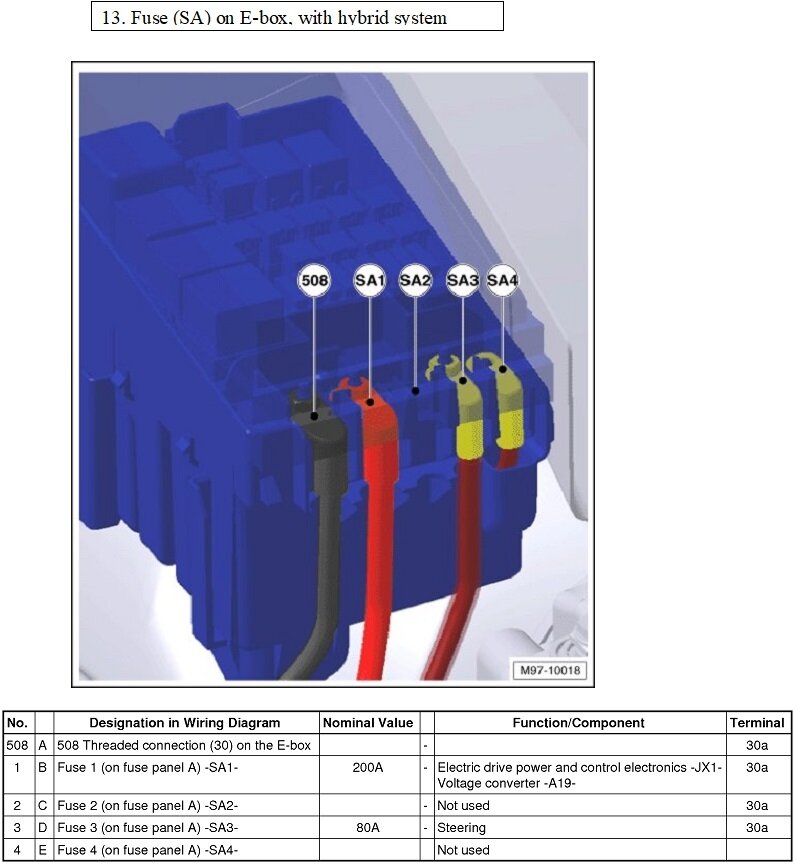 13. Fuse (SA) on E-box, with hybrid system

508 SA1 SA2 SA3 SA4

M97-10018

| No. | | Designation in Wiring Diagram | Nominal Value | | Function/Component | Terminal |
|---|---|---|---|---|---|---|
| 508 | A | 508 Threaded connection (30) on the E-box | | - | | 30a |
| 1 | B | Fuse 1 (on fuse panel A) -SA1- | 200A | - | Electric drive power and control electronics -JX1- Voltage converter -A19- | 30a |
| 2 | C | Fuse 2 (on fuse panel A) -SA2- | | - | Not used | 30a |
| 3 | D | Fuse 3 (on fuse panel A) -SA3- | 80A | - | Steering | 30a |
| 4 | E | Fuse 4 (on fuse panel A) -SA4- | | | Not used | |