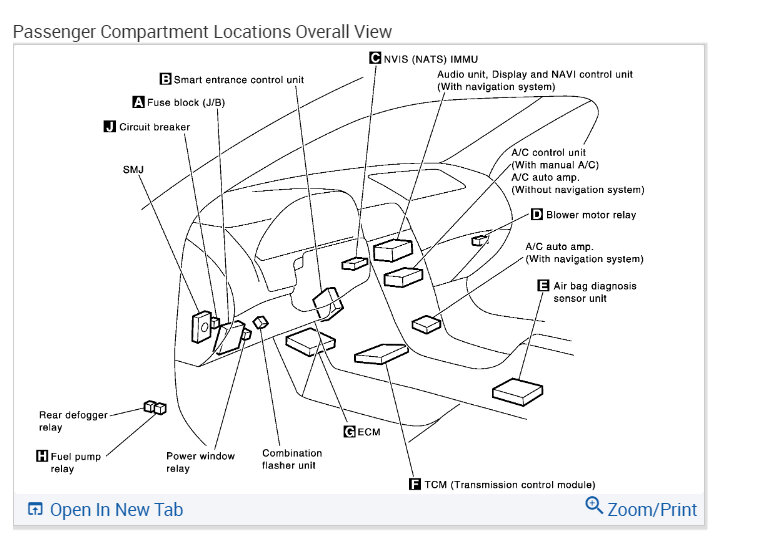 Passenger Compartment Locations Overall View

C NVIS (NATS) IMMU

B Smart entrance control unit

Audio unit, Display and NAVI control unit (With navigation system)

A Fuse block (J/B)

J Circuit breaker

SMJ

A/C control unit (With manual A/C)
A/C auto amp. (Without navigation system)

D Blower motor relay

A/C auto amp. (With navigation system)

E Air bag diagnosis sensor unit

Rear defogger relay

H Fuel pump relay

Power window relay

Combination flasher unit

G ECM

F TCM (Transmission control module)

Open In New Tab

Zoom/Print