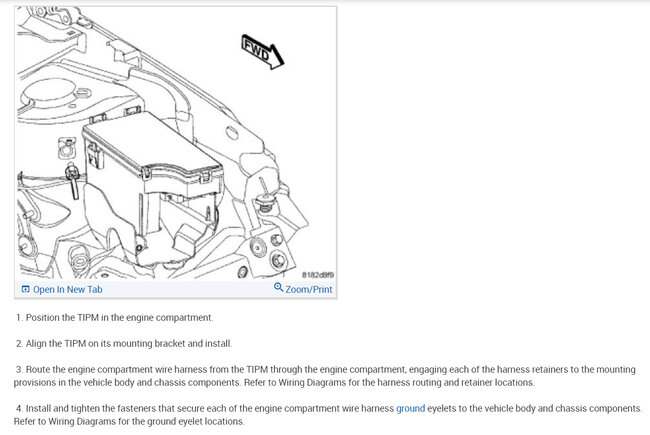 FWD

8182d8f9

Open In New Tab

Zoom/Print

1. Position the TIPM in the engine compartment.

2. Align the TIPM on its mounting bracket and install.

3. Route the engine compartment wire harness from the TIPM through the engine compartment, engaging each of the harness retainers to the mounting provisions in the vehicle body and chassis components. Refer to Wiring Diagrams for the harness routing and retainer locations.

4. Install and tighten the fasteners that secure each of the engine compartment wire harness ground eyelets to the vehicle body and chassis components. Refer to Wiring Diagrams for the ground eyelet locations.