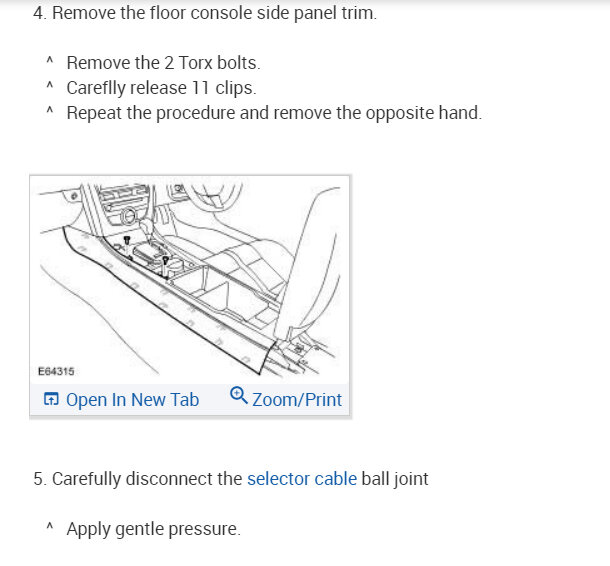 4. Remove the floor console side panel trim.

^ Remove the 2 Torx bolts.
^ Careflly release 11 clips.
^ Repeat the procedure and remove the opposite hand.

E64315

Open In New Tab Zoom/Print

5. Carefully disconnect the selector cable ball joint

^ Apply gentle pressure.