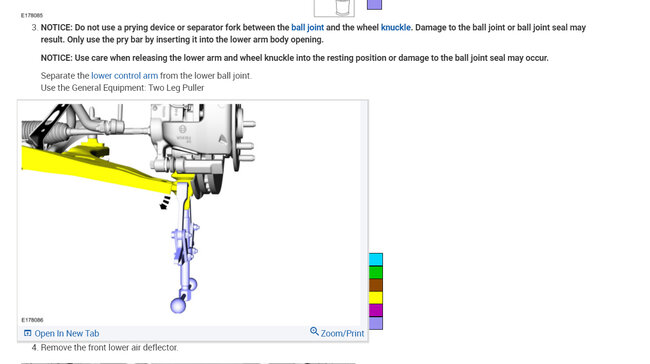 E178085

3. NOTICE: Do not use a prying device or separator fork between the ball joint and the wheel knuckle. Damage to the ball joint or ball joint seal may result. Only use the pry bar by inserting it into the lower arm body opening.

NOTICE: Use care when releasing the lower arm and wheel knuckle into the resting position or damage to the ball joint seal may occur.

Separate the lower control arm from the lower ball joint.
Use the General Equipment: Two Leg Puller

E178086

Open In New Tab

Zoom/Print

4. Remove the front lower air deflector.