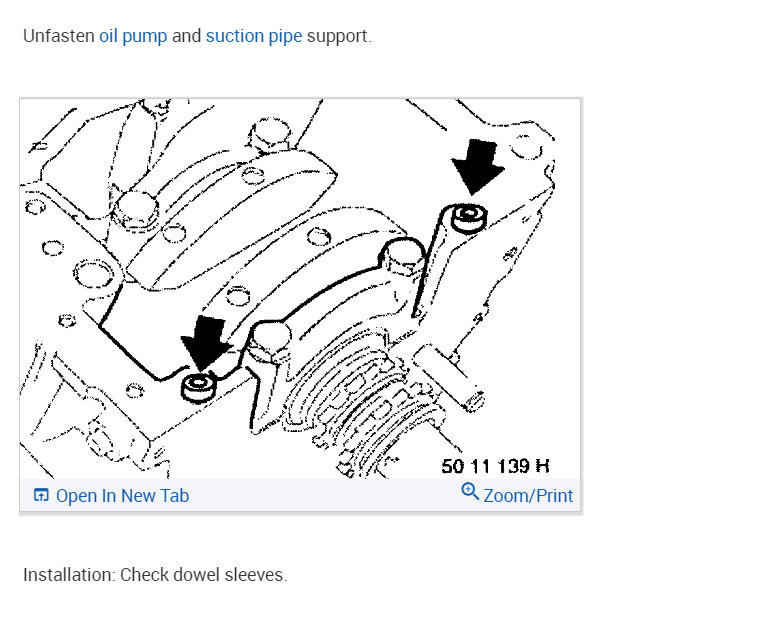 Unfasten oil pump and suction pipe support.

50 11 139 H

Open In New Tab

Zoom/Print

Installation: Check dowel sleeves.