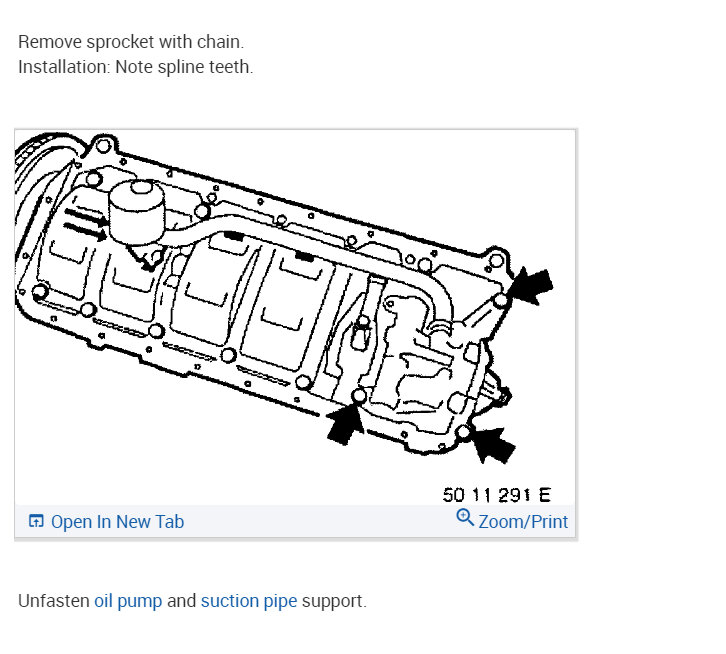 Remove sprocket with chain.
Installation: Note spline teeth.

50 11 291 E

Open In New Tab

Zoom/Print

Unfasten oil pump and suction pipe support.