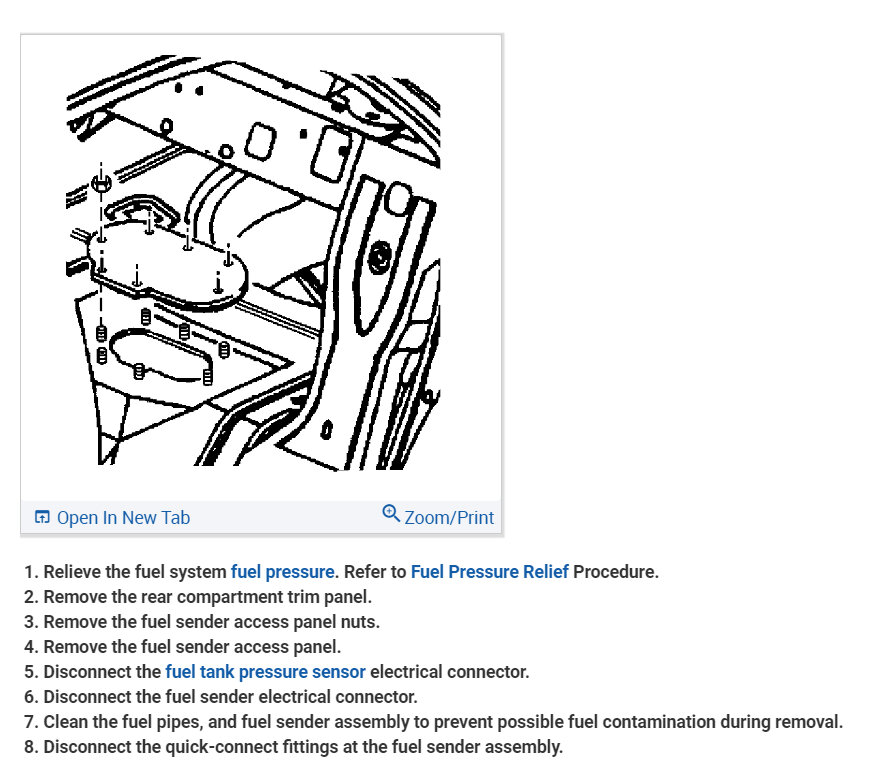 Open In New Tab
Zoom/Print

1. Relieve the fuel system fuel pressure. Refer to Fuel Pressure Relief Procedure.
2. Remove the rear compartment trim panel.
3. Remove the fuel sender access panel nuts.
4. Remove the fuel sender access panel.
5. Disconnect the fuel tank pressure sensor electrical connector.
6. Disconnect the fuel sender electrical connector.
7. Clean the fuel pipes, and fuel sender assembly to prevent possible fuel contamination during removal.
8. Disconnect the quick-connect fittings at the fuel sender assembly.