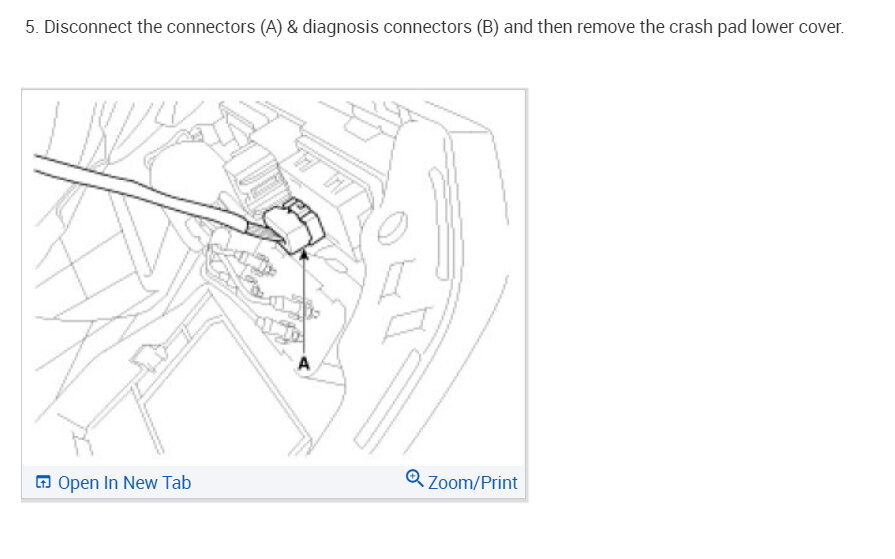 5. Disconnect the connectors (A) & diagnosis connectors (B) and then remove the crash pad lower cover.

A

Open In New Tab

Zoom/Print