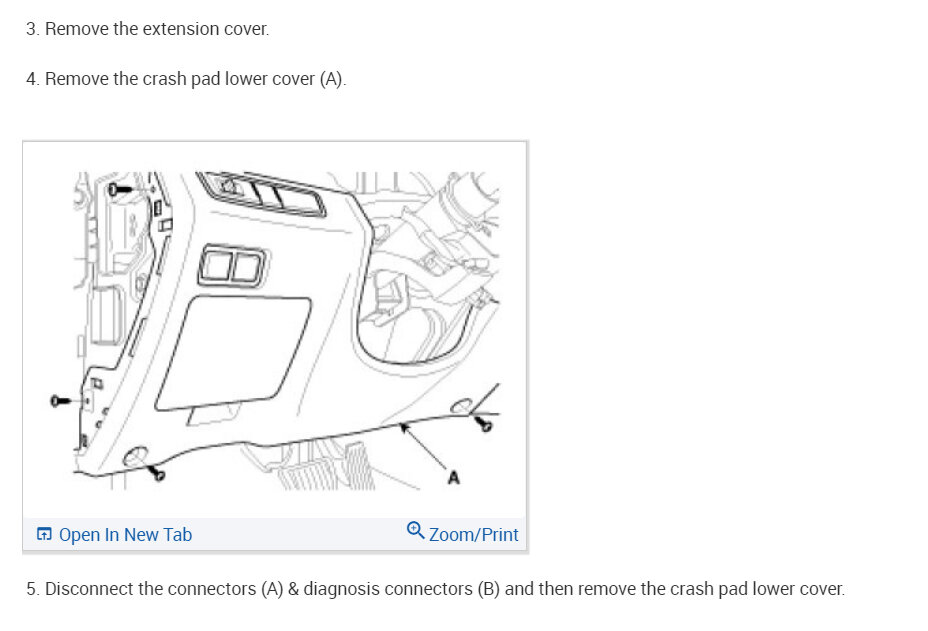 3. Remove the extension cover.

4. Remove the crash pad lower cover (A).

A

Open In New Tab

Zoom/Print

5. Disconnect the connectors (A) & diagnosis connectors (B) and then remove the crash pad lower cover.