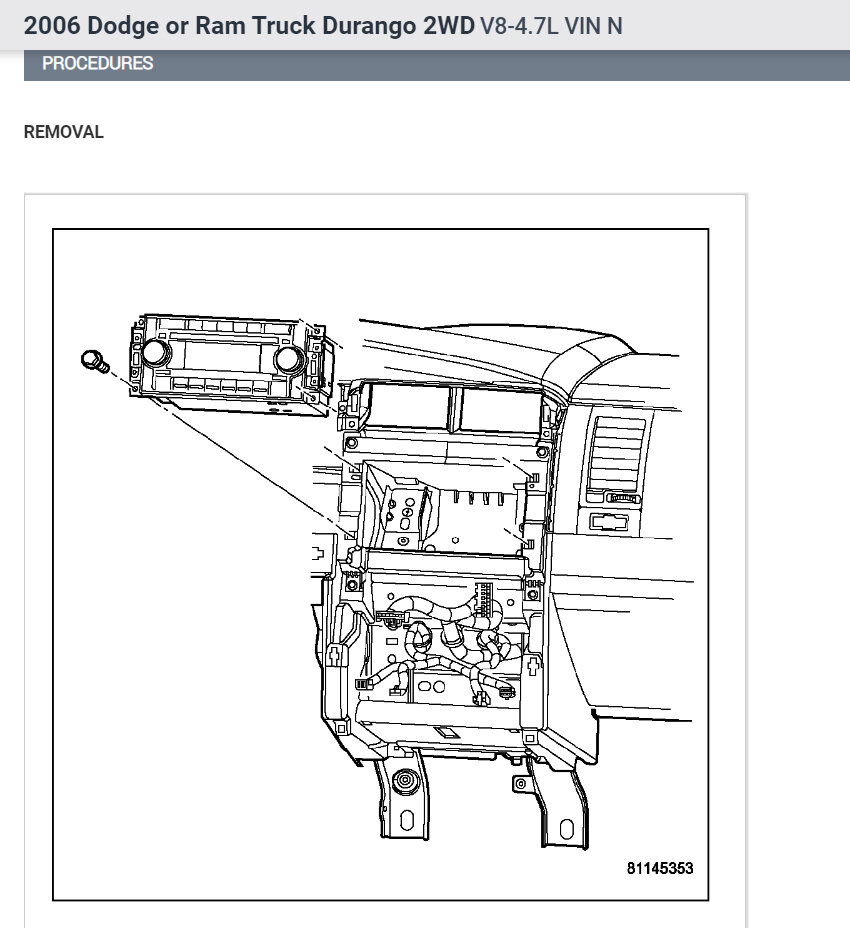 2006 Dodge or Ram Truck Durango 2WD V8-4.7L VIN N

PROCEDURES

REMOVAL

81145353