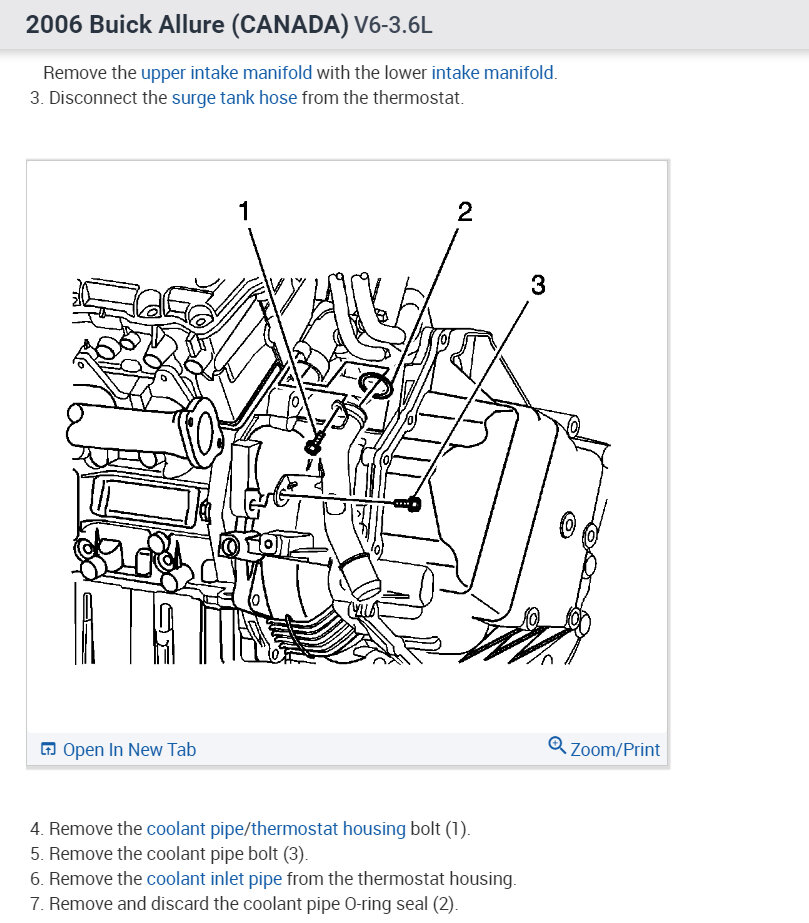 2006 Buick Allure (CANADA) V6-3.6L

Remove the upper intake manifold with the lower intake manifold.
3. Disconnect the surge tank hose from the thermostat.

1

2

3

Open In New Tab

Zoom/Print

4. Remove the coolant pipe/thermostat housing bolt (1).
5. Remove the coolant pipe bolt (3).
6. Remove the coolant inlet pipe from the thermostat housing.
7. Remove and discard the coolant pipe O-ring seal (2).