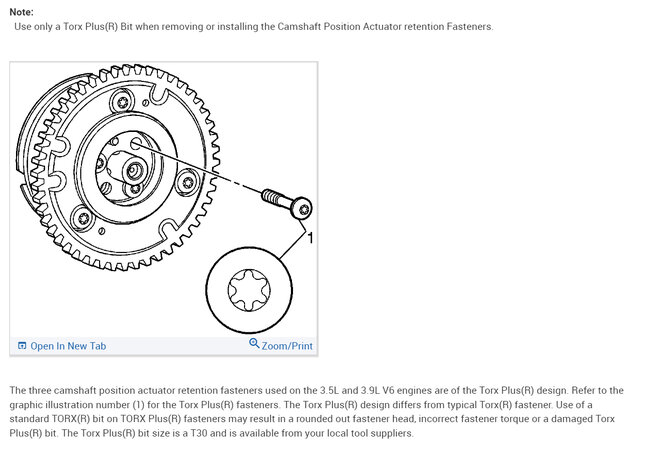 Note:
Use only a Torx Plus(R) Bit when removing or installing the Camshaft Position Actuator retention Fasteners.

1

Open In New Tab

Zoom/Print

The three camshaft position actuator retention fasteners used on the 3.5L and 3.9L V6 engines are of the Torx Plus(R) design. Refer to the graphic illustration number (1) for the Torx Plus(R) fasteners. The Torx Plus(R) design differs from typical Torx(R) fastener. Use of a standard TORX(R) bit on TORX Plus(R) fasteners may result in a rounded out fastener head, incorrect fastener torque or a damaged Torx Plus(R) bit. The Torx Plus(R) bit size is a T30 and is available from your local tool suppliers.