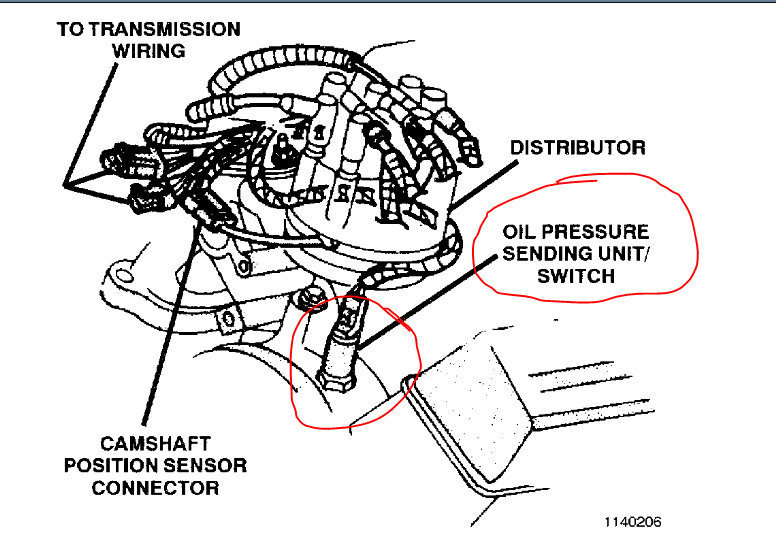 TO TRANSMISSION WIRING

DISTRIBUTOR

OIL PRESSURE SENDING UNIT/ SWITCH

CAMSHAFT POSITION SENSOR CONNECTOR

1140206