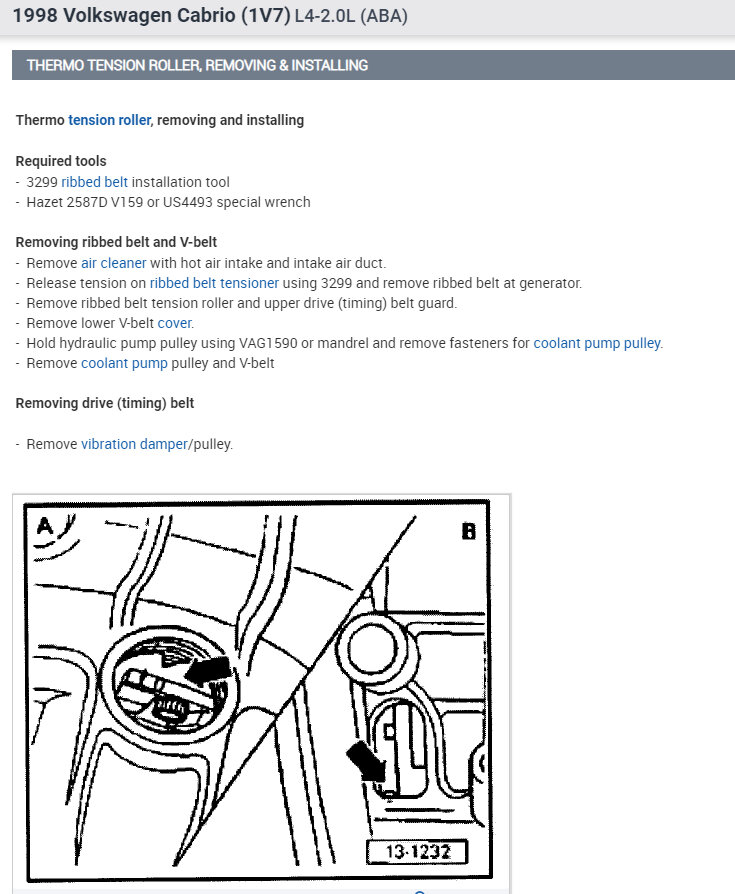 1998 Volkswagen Cabrio (1V7) L4-2.0L (ABA)

THERMO TENSION ROLLER, REMOVING & INSTALLING

Thermo tension roller, removing and installing

Required tools
- 3299 ribbed belt installation tool
- Hazet 2587D V159 or US4493 special wrench

Removing ribbed belt and V-belt
- Remove air cleaner with hot air intake and intake air duct.
- Release tension on ribbed belt tensioner using 3299 and remove ribbed belt at generator.
- Remove ribbed belt tension roller and upper drive (timing) belt guard.
- Remove lower V-belt cover.
- Hold hydraulic pump pulley using VAG1590 or mandrel and remove fasteners for coolant pump pulley.
- Remove coolant pump pulley and V-belt

Removing drive (timing) belt

- Remove vibration damper/pulley.

A

B

13-1232